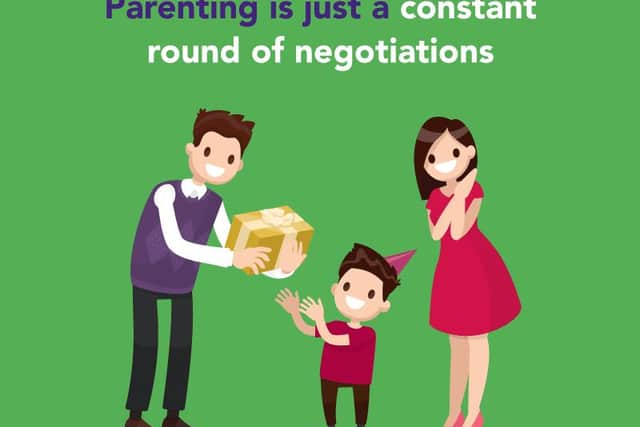 Parenting is just a constant round of negotiations