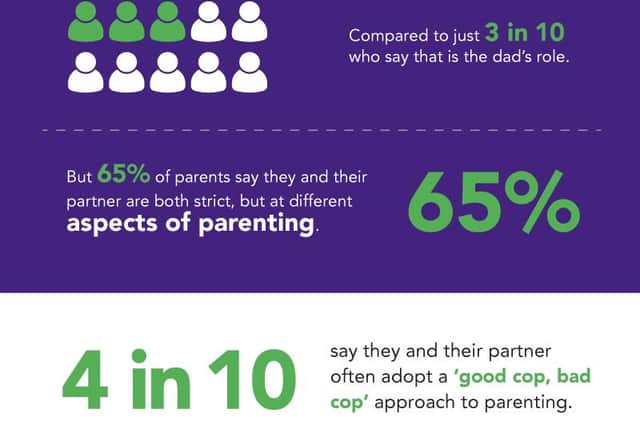 Compared to just 3 in 10 who say that is the dad's role.

But 65% of parents say they and their partner are both strict, but at different aspects of parenting.

65%

4 in 10

say they and their partner often adopt a 'good cop, bad cop' approach to parenting.