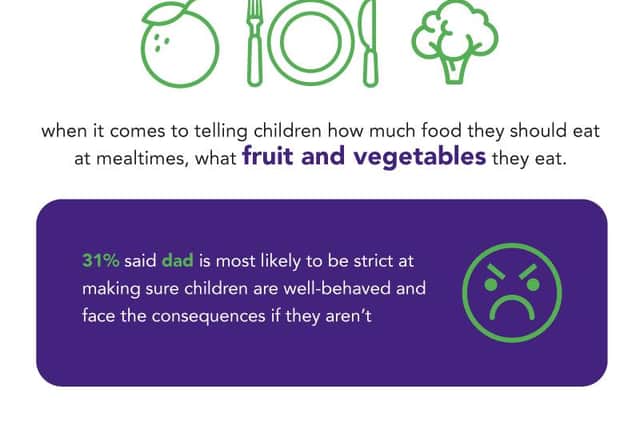 when it comes to telling children how much food they should eat at mealtimes, what fruit and vegetables they eat.

31% said dad is most likely to be strict at making sure children are well-behaved and face the consequences if they aren't