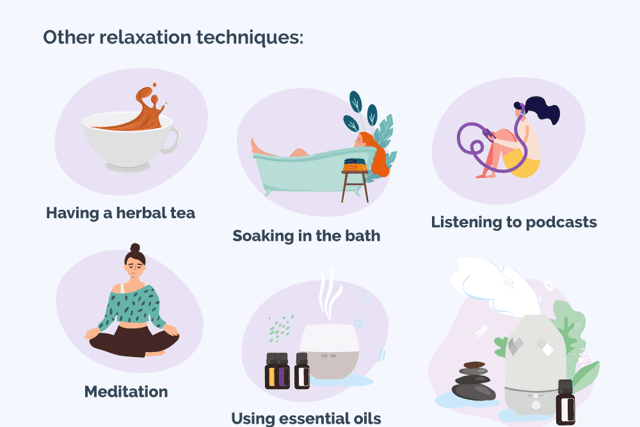 Other relaxation techniques:

Having a herbal tea

Soaking in the bath

Listening to podcasts

Meditation

Using essential oils